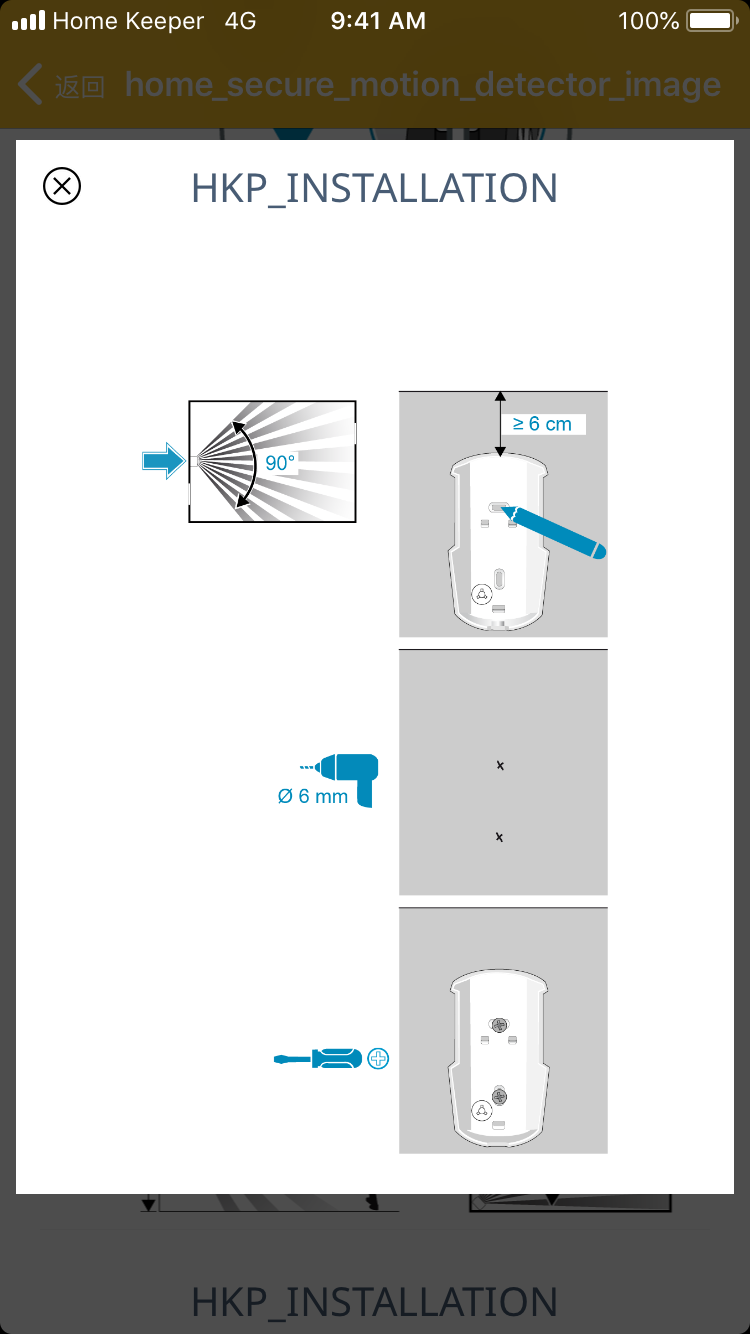 Home Keeper 4G 9:41 AM 100%

返回 home_secure_motion_detector_image

HKP_INSTALLATION

90°

≥ 6 cm

Ø 6 mm

HKP_INSTALLATION